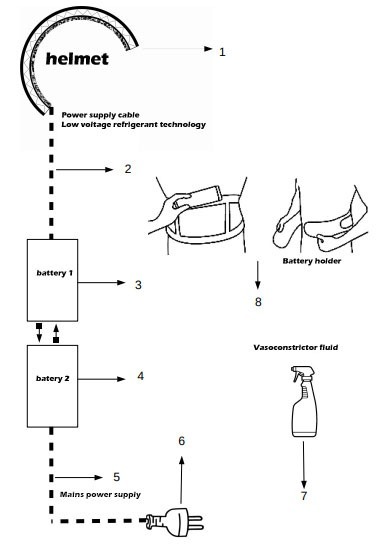 helmet

1

Power supply cable
Low voltage refrigerant technology

2

battery 1

3

Battery holder

8

batery 2

4

Vasoconstrictor fluid

6

5

Mains power supply

7